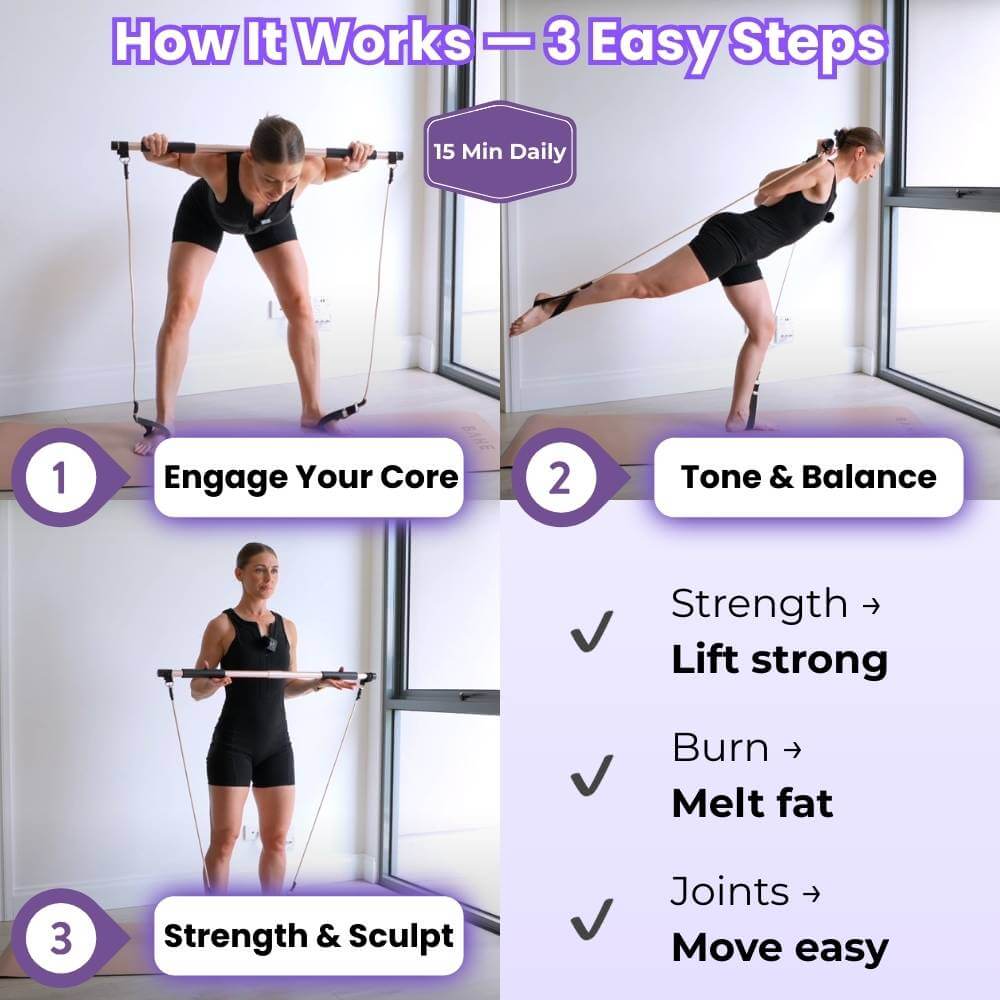 How It Works — 3 Easy Steps

15 Min Daily

1 Engage Your Core

2 Tone & Balance

3 Strength & Sculpt

✓ Strength → **Lift strong**

✓ Burn → **Melt fat**

✓ Joints → **Move easy**