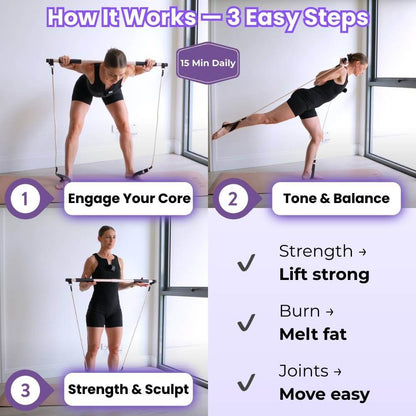 How It Works — 3 Easy Steps

15 Min Daily

1 Engage Your Core

2 Tone & Balance

3 Strength & Sculpt

✓ Strength → **Lift strong**

✓ Burn → **Melt fat**

✓ Joints → **Move easy**